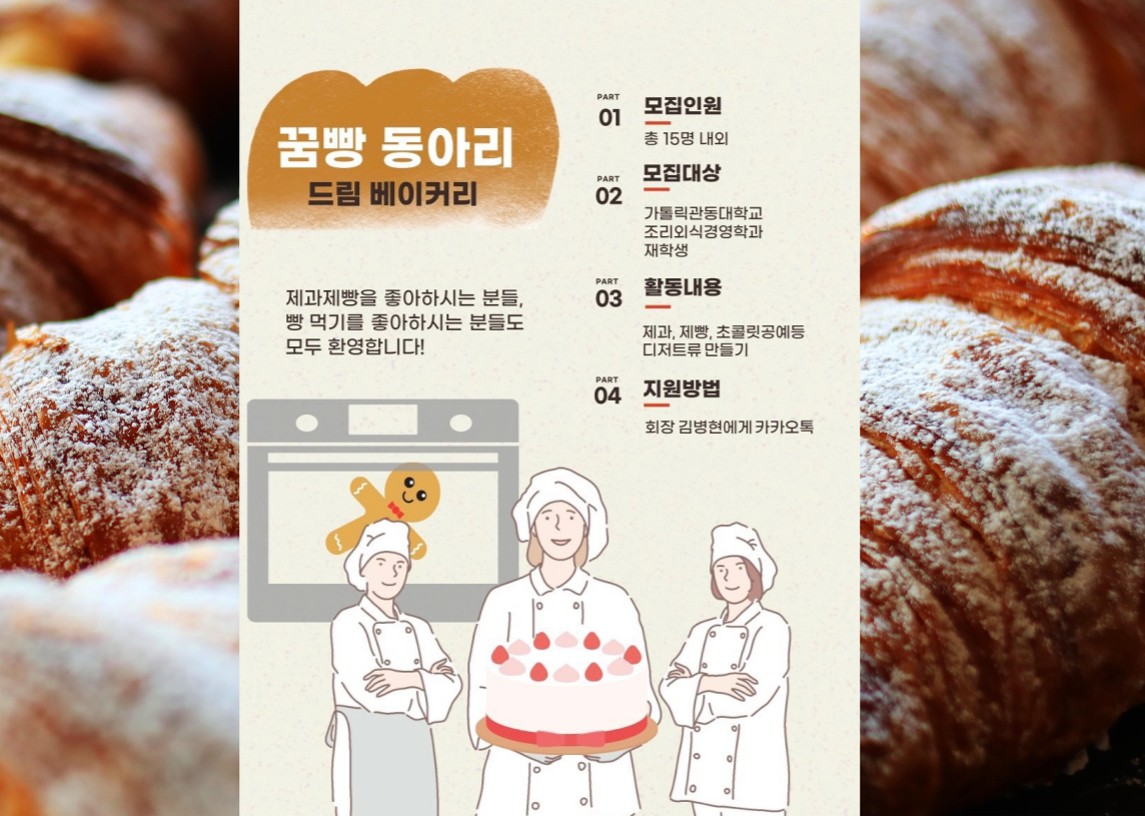 꿈빵 동아리
드림 베이커리

제과제빵을 좋아하시는 분들, 빵 먹기를 좋아하시는 분들도 모두 환영합니다!

PART 01
모집인원
총 15명 내외

PART 02
모집대상
가톨릭관동대학교 조리외식경영학과 재학생

PART 03
활동내용
제과, 제빵, 초콜릿공예등 디저트류 만들기

PART 04
지원방법
회장 김병현에게 카카오톡